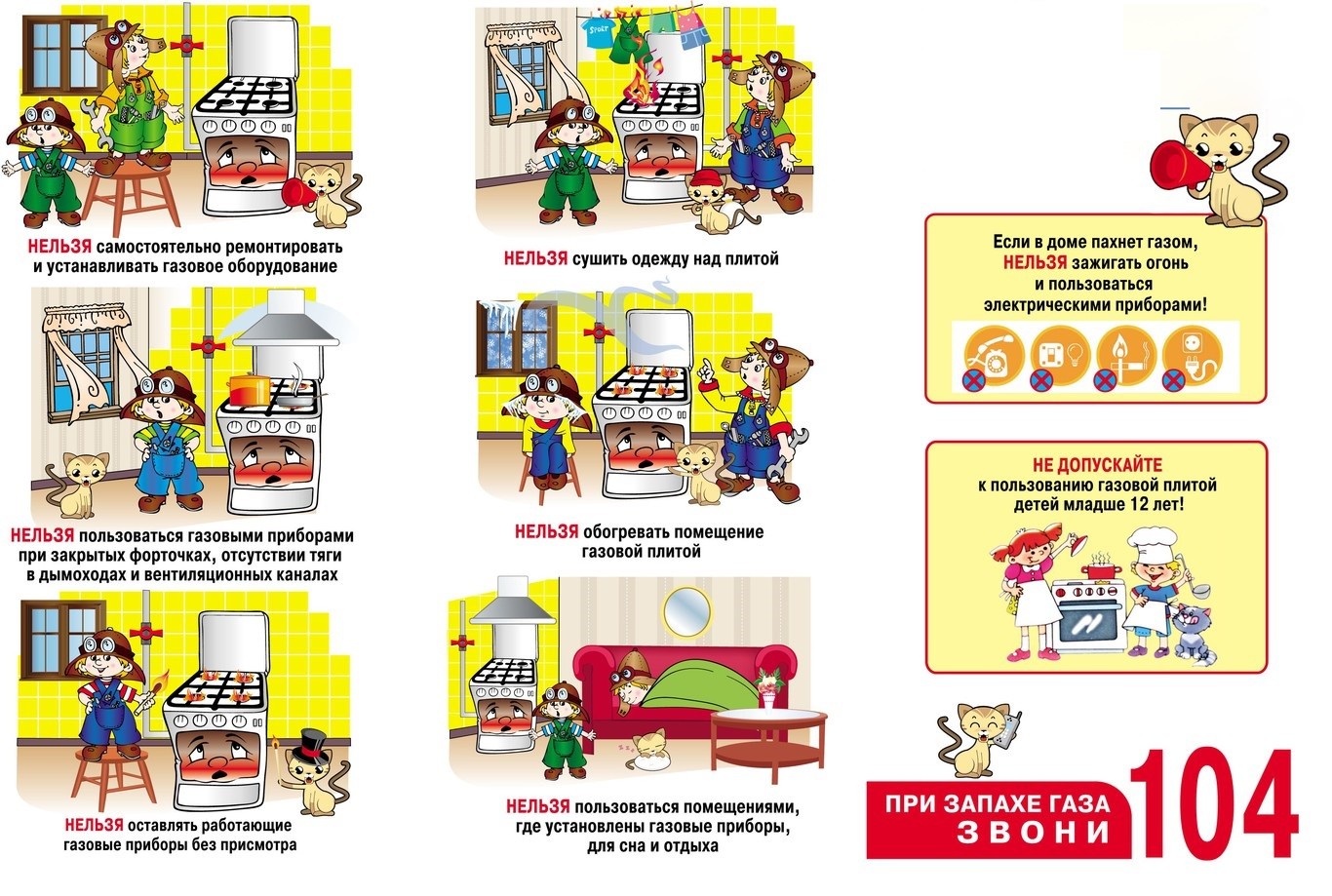 НЕЛЬЗЯ самостоятельно ремонтировать и устанавливать газовое оборудование

НЕЛЬЗЯ пользоваться газовыми приборами при закрытых форточках, отсутствии тяги в дымоходах и вентиляционных каналах

НЕЛЬЗЯ оставлять работающие газовые приборы без присмотра

SPORT

НЕЛЬЗЯ сушить одежду над плитой

НЕЛЬЗЯ обогревать помещение газовой плитой

НЕЛЬЗЯ пользоваться помещениями, где установлены газовые приборы, для сна и отдыха

Если в доме пахнет газом, НЕЛЬЗЯ зажигать огонь и пользоваться электрическими приборами!

НЕ ДОПУСКАЙТЕ к пользованию газовой плитой детей младше 12 лет!

ПРИ ЗАПАХЕ ГАЗА ЗВОНИ 104